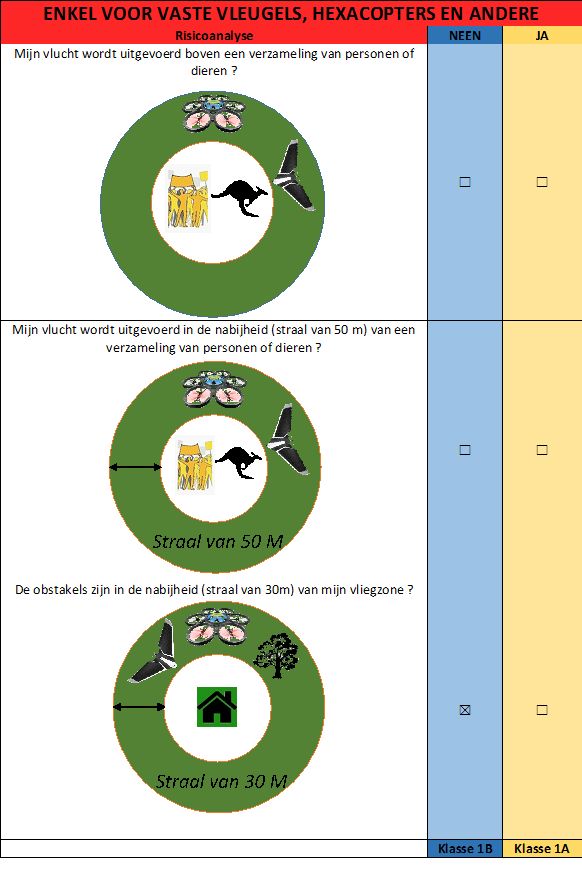 ENKEL VOOR VASTE VLEUGELS, HEXACOPTERS EN ANDERE

| Risicoanalyse | NEEN | JA |
|---|---|---|
| Mijn vlucht wordt uitgevoerd boven een verzameling van personen of dieren ? | ☐ | ☐ |
| Mijn vlucht wordt uitgevoerd in de nabijheid (straal van 50 m) van een verzameling van personen of dieren ? Straal van 50 M | ☐ | ☐ |
| De obstakels zijn in de nabijheid (straal van 30m) van mijn vliegzone ? Straal van 30 M | ☒ | ☐ |
| | Klasse 1B | Klasse 1A |